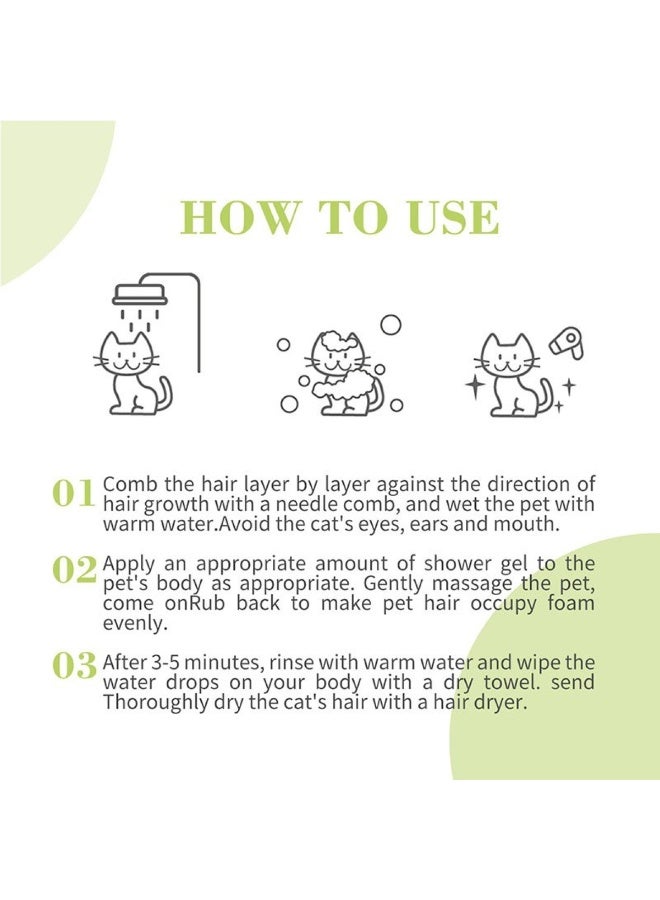 HOW TO USE

01 Comb the hair layer by layer against the direction of hair growth with a needle comb, and wet the pet with warm water.Avoid the cat's eyes, ears and mouth.

02 Apply an appropriate amount of shower gel to the pet's body as appropriate. Gently massage the pet, come onRub back to make pet hair occupy foam evenly.

03 After 3-5 minutes, rinse with warm water and wipe the water drops on your body with a dry towel. send Thoroughly dry the cat's hair with a hair dryer.